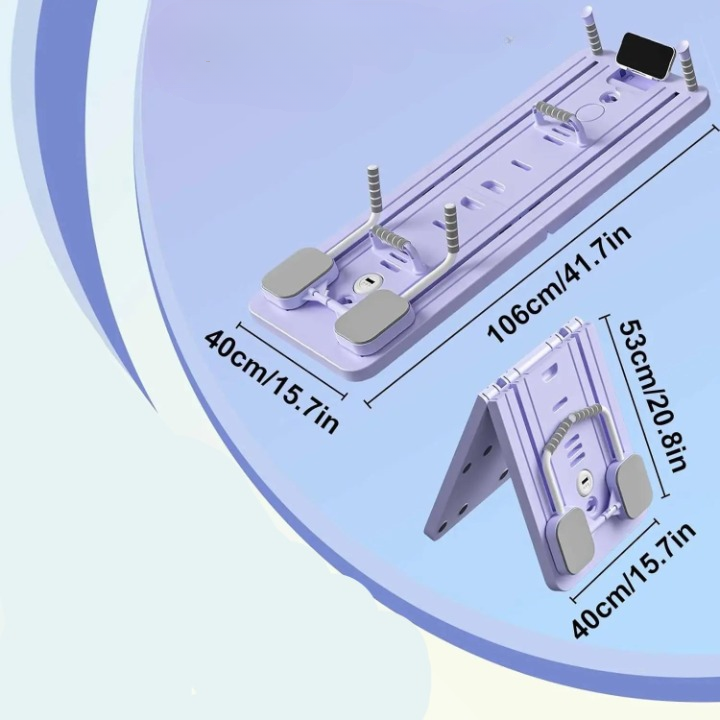 40cm/15.7in

106cm/41.7in

53cm/20.8in

40cm/15.7in